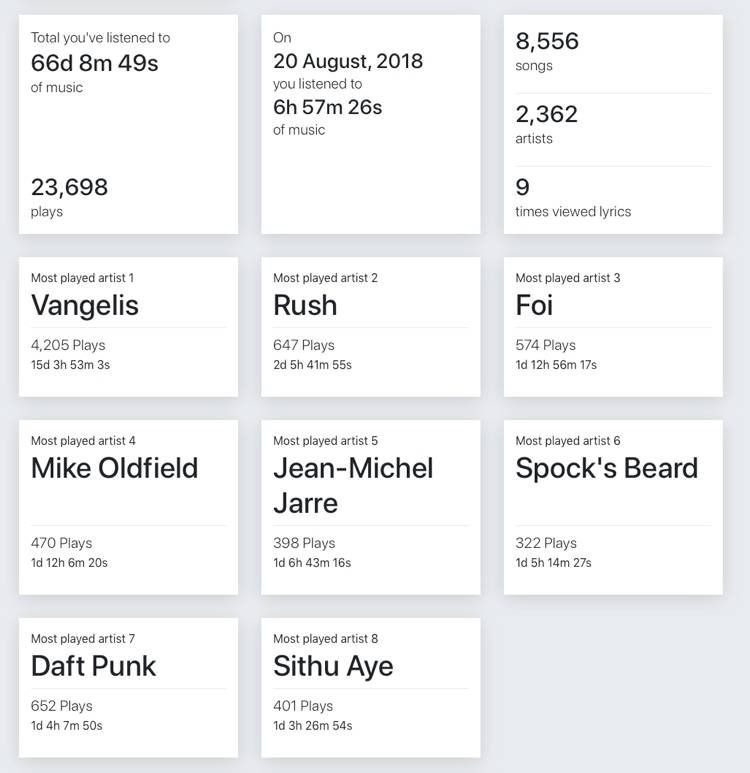 Total you've listened to
66d 8m 49s
of music

23,698
plays

On
20 August, 2018
you listened to
6h 57m 26s
of music

8,556
songs

2,362
artists

9
times viewed lyrics

Most played artist 1
Vangelis
4,205 Plays
15d 3h 53m 3s

Most played artist 2
Rush
647 Plays
2d 5h 41m 55s

Most played artist 3
Foi
574 Plays
1d 12h 56m 17s

Most played artist 4
Mike Oldfield
470 Plays
1d 12h 6m 20s

Most played artist 5
Jean-Michel Jarre
398 Plays
1d 6h 43m 16s

Most played artist 6
Spock's Beard
322 Plays
1d 5h 14m 27s

Most played artist 7
Daft Punk
652 Plays
1d 4h 7m 50s

Most played artist 8
Sithu Aye
401 Plays
1d 3h 26m 54s